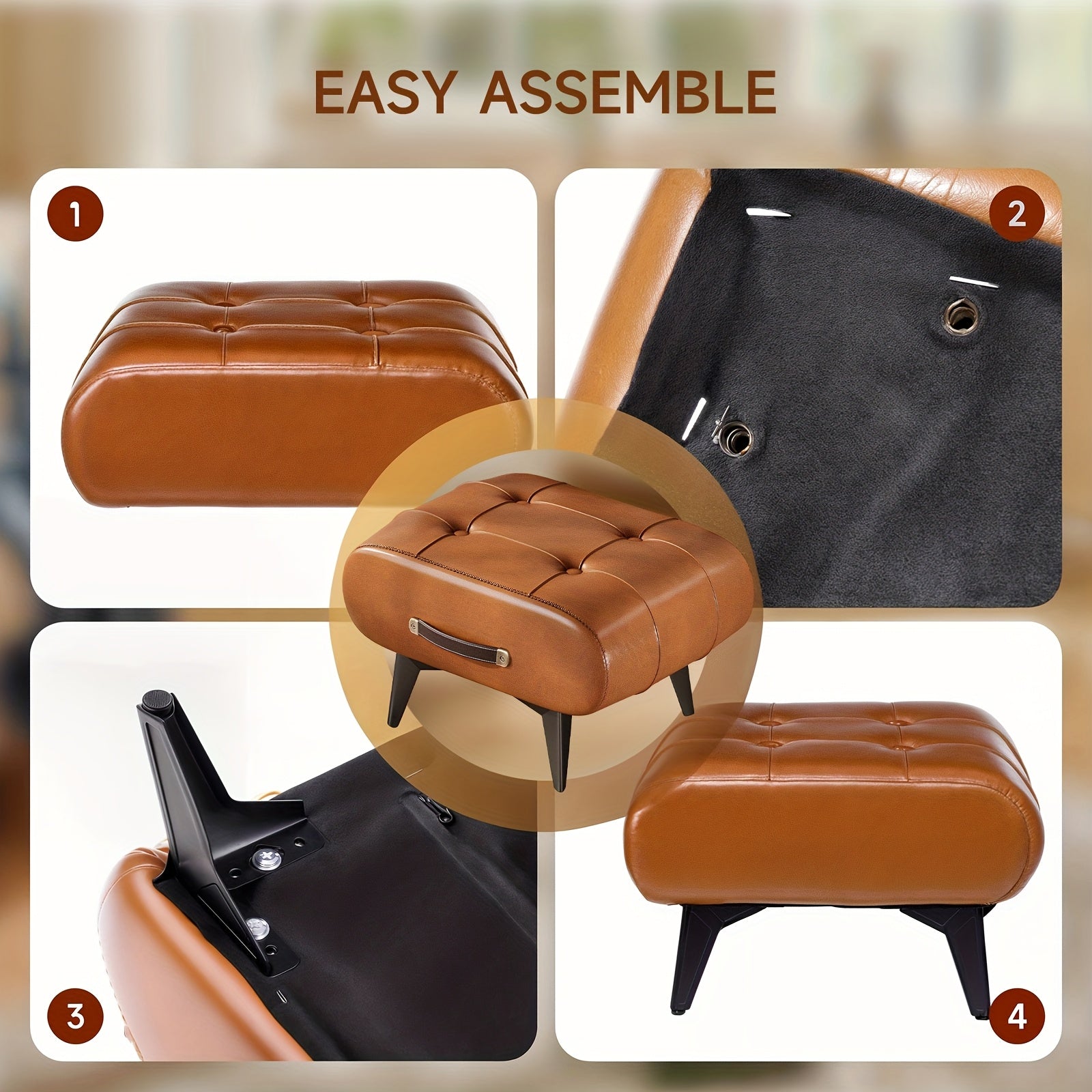 EASY ASSEMBLE

1

2

3

4