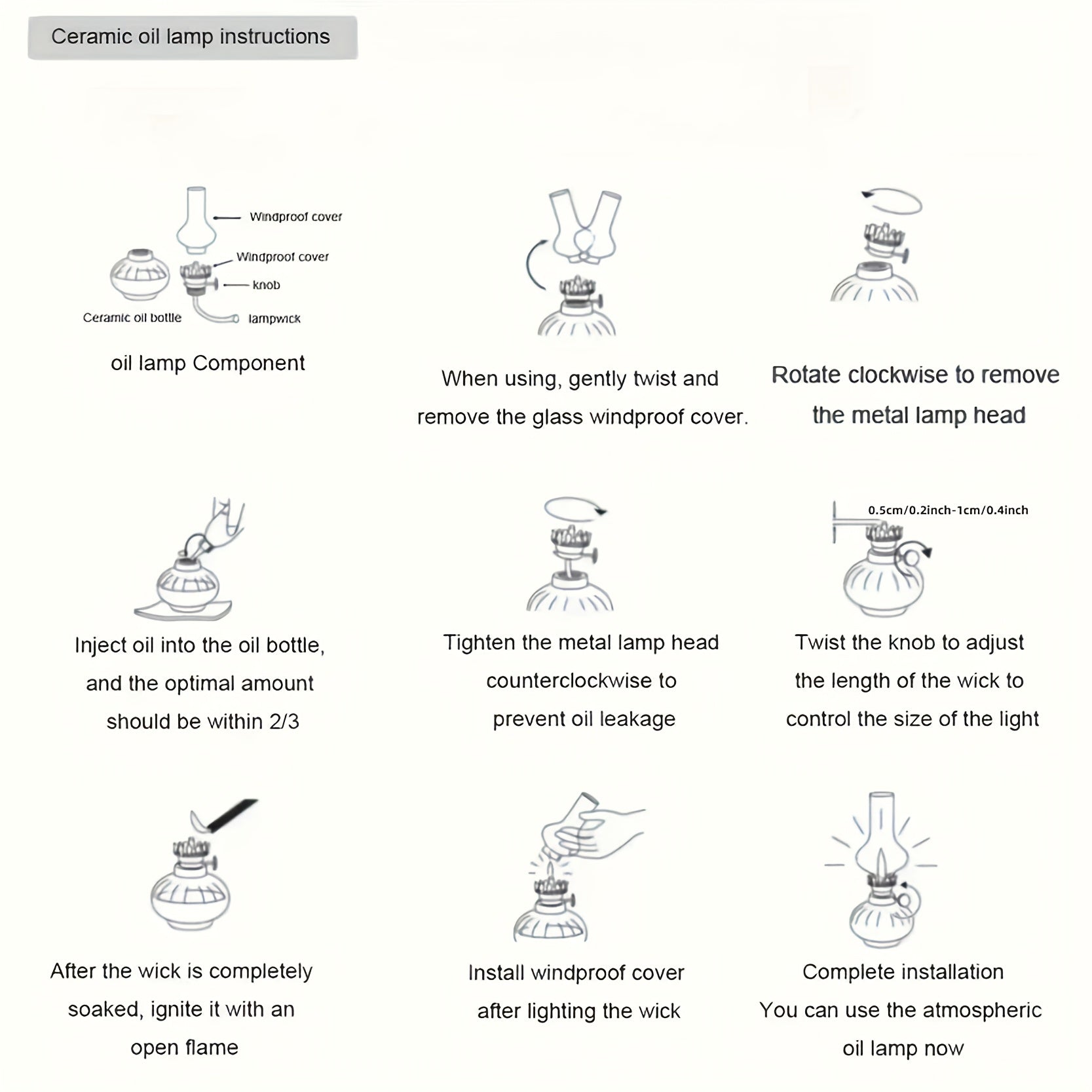 Ceramic oil lamp instructions

Windproof cover
Windproof cover
knob
Ceramic oil bottle
lampwick

oil lamp Component

When using, gently twist and remove the glass windproof cover.

Rotate clockwise to remove the metal lamp head

Inject oil into the oil bottle, and the optimal amount should be within 2/3

Tighten the metal lamp head counterclockwise to prevent oil leakage

0.5cm/0.2inch-1cm/0.4inch

Twist the knob to adjust the length of the wick to control the size of the light

After the wick is completely soaked, ignite it with an open flame

Install windproof cover after lighting the wick

Complete installation
You can use the atmospheric oil lamp now