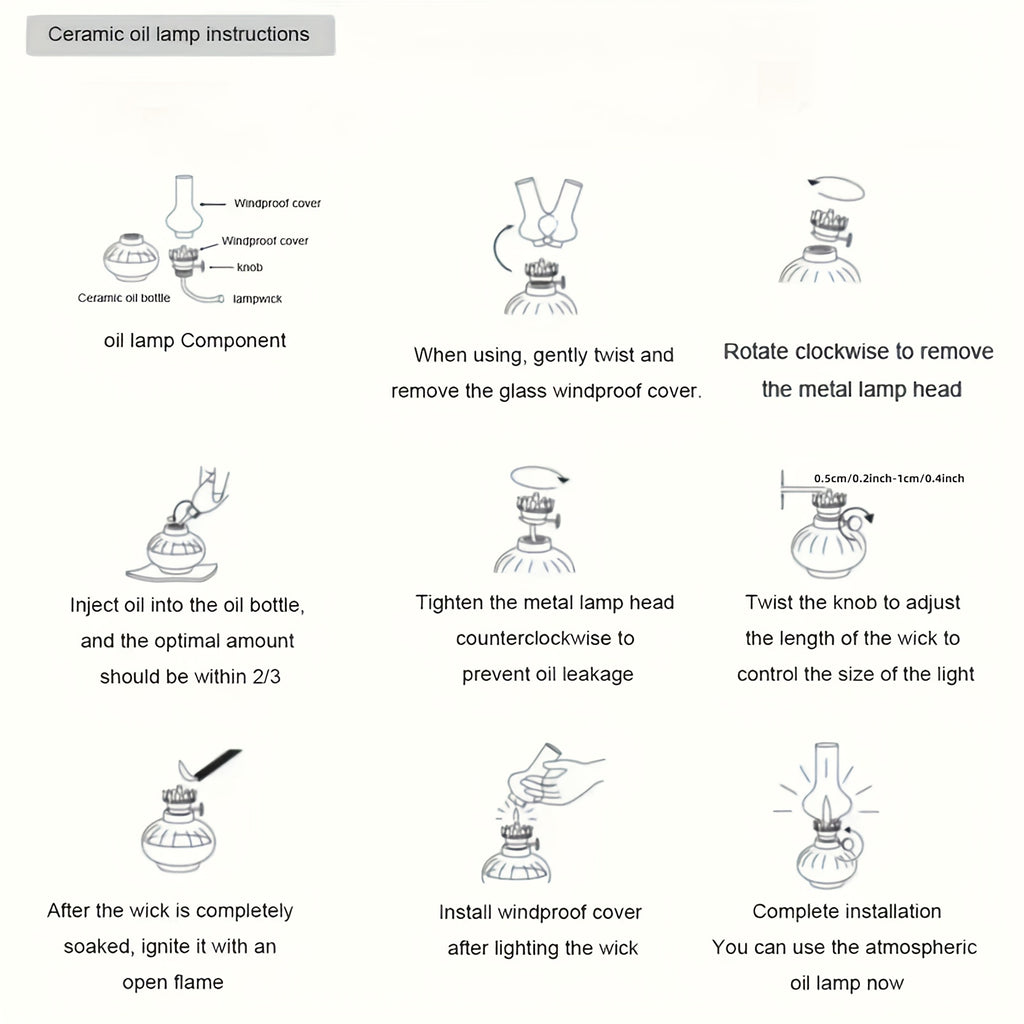 Ceramic oil lamp instructions

Windproof cover
Windproof cover
knob
Ceramic oil bottle
lampwick

oil lamp Component

When using, gently twist and remove the glass windproof cover.

Rotate clockwise to remove the metal lamp head

Inject oil into the oil bottle, and the optimal amount should be within 2/3

Tighten the metal lamp head counterclockwise to prevent oil leakage

0.5cm/0.2inch-1cm/0.4inch

Twist the knob to adjust the length of the wick to control the size of the light

After the wick is completely soaked, ignite it with an open flame

Install windproof cover after lighting the wick

Complete installation
You can use the atmospheric oil lamp now