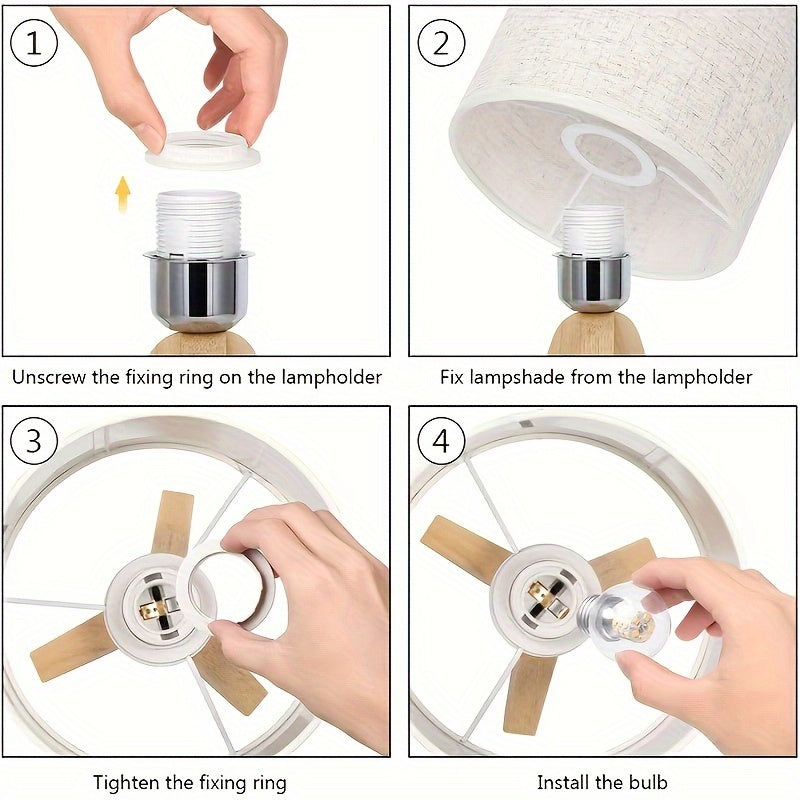 ①
Unscrew the fixing ring on the lampholder

②
Fix lampshade from the lampholder

③
Tighten the fixing ring

④
Install the bulb